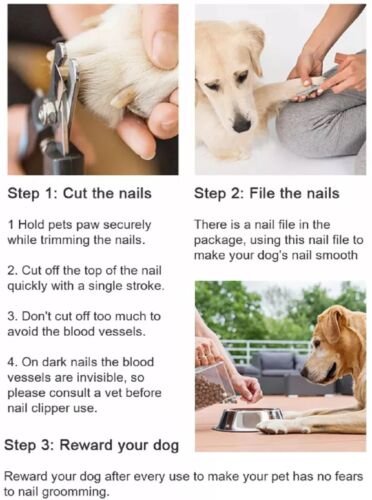 Step 1: Cut the nails

1 Hold pets paw securely while trimming the nails.

2. Cut off the top of the nail quickly with a single stroke.

3. Don't cut off too much to avoid the blood vessels.

4. On dark nails the blood vessels are invisible, so please consult a vet before nail clipper use.

Step 2: File the nails

There is a nail file in the package, using this nail file to make your dog's nail smooth

Step 3: Reward your dog

Reward your dog after every use to make your pet has no fears to nail groomming.